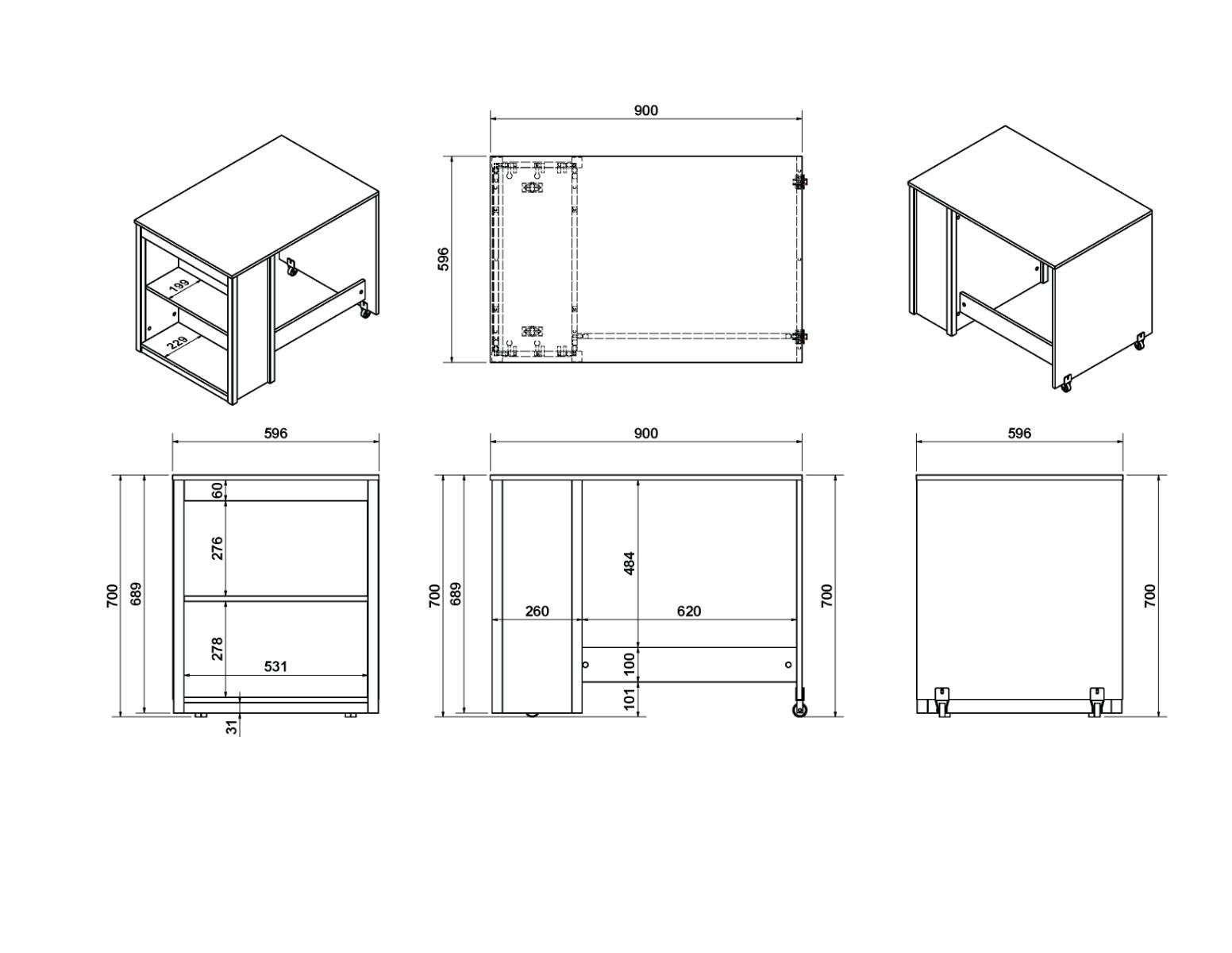 199
229

900
596

596
700
689
60
276
278
531
31

900
700
689
260
484
620
100
101
700

596
700