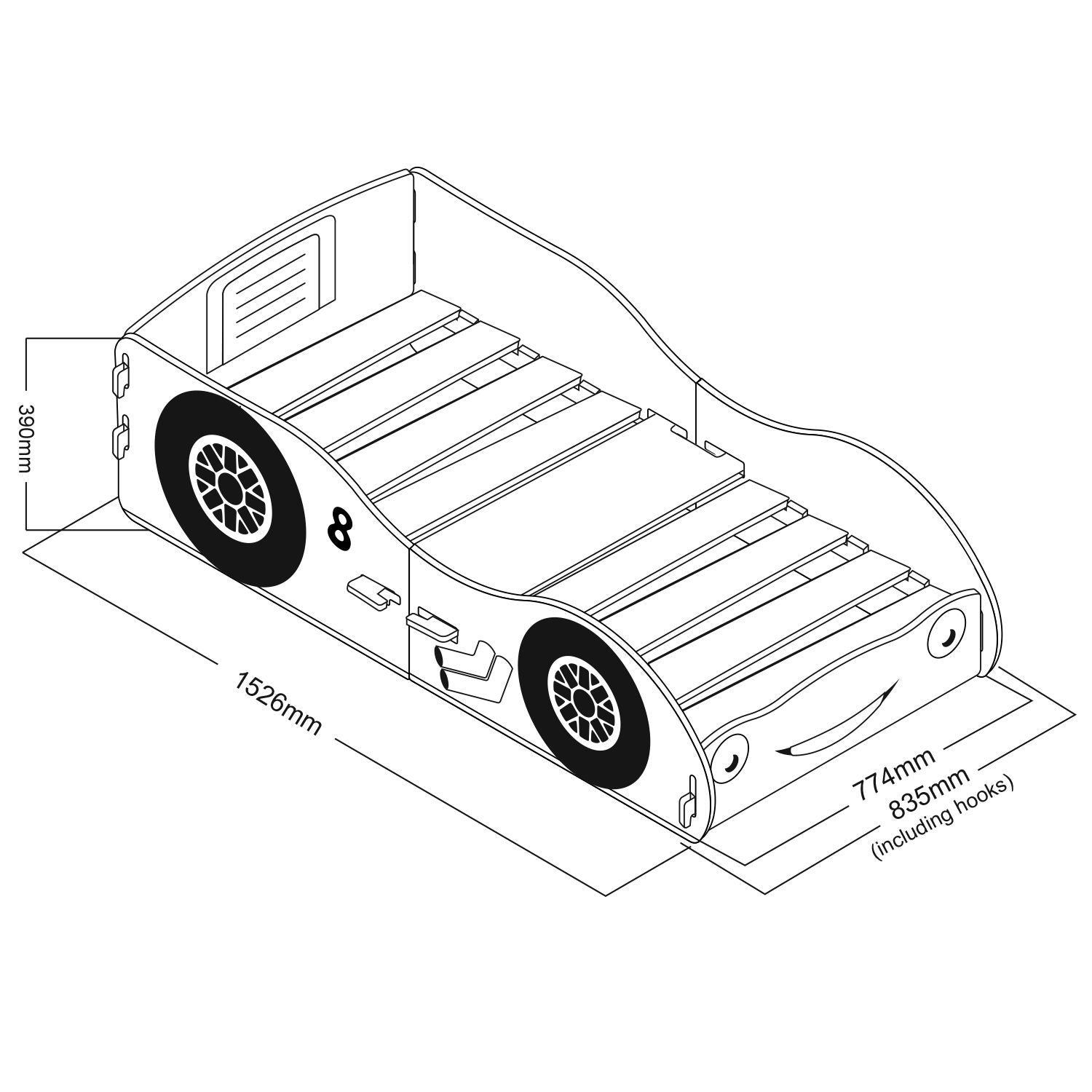 390mm

8

1526mm

774mm
835mm
(including hooks)